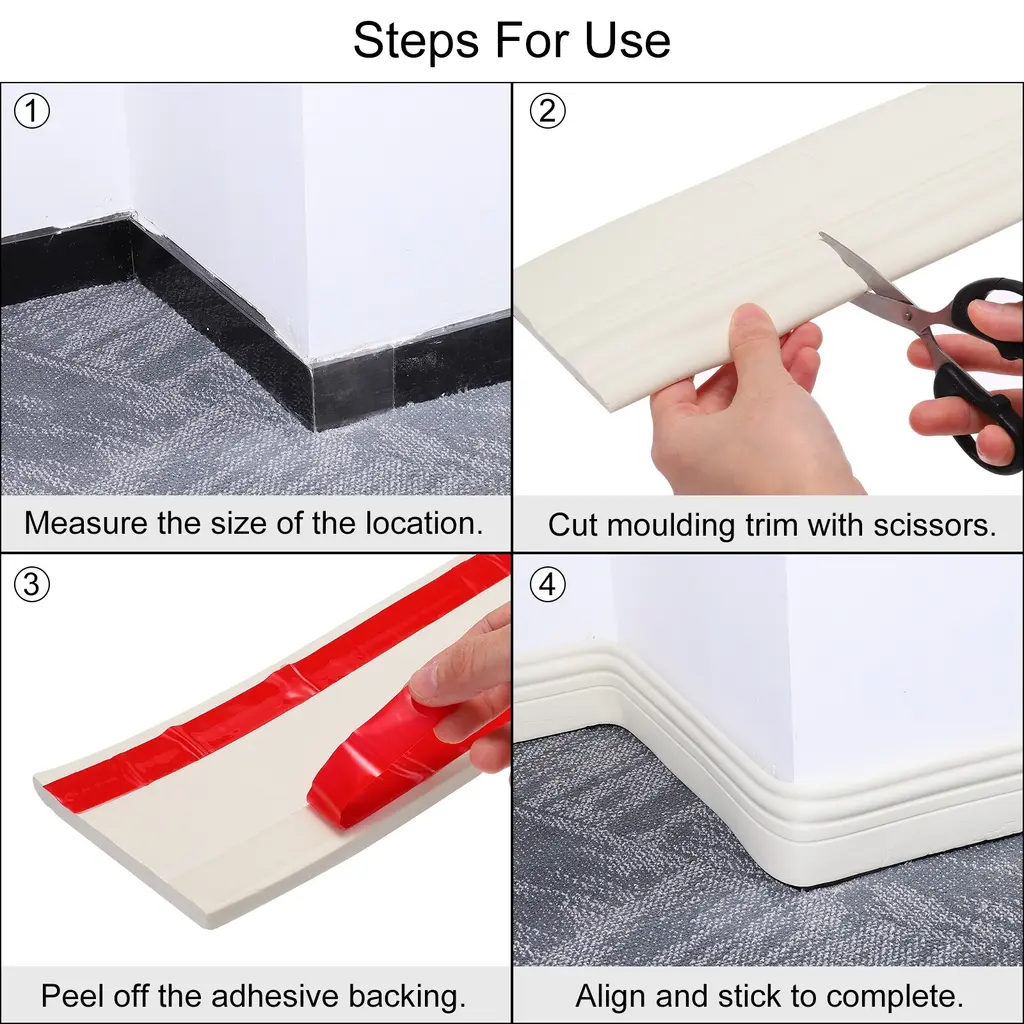 Steps For Use

①

Measure the size of the location.

②

Cut moulding trim with scissors.

③

Peel off the adhesive backing.

④

Align and stick to complete.