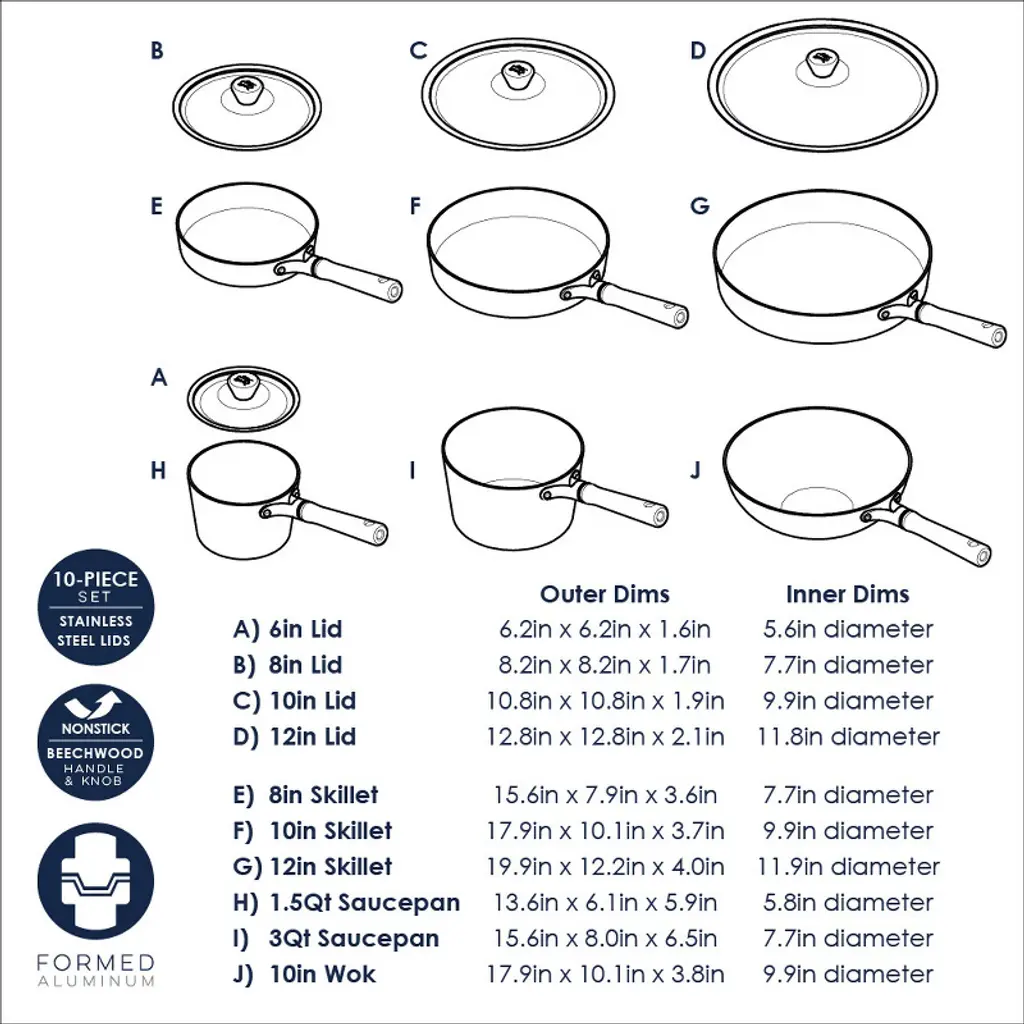 B C D

E F G

A

H I J

10-PIECE SET
STAINLESS STEEL LIDS

NONSTICK
BEECHWOOD HANDLE & KNOB

FORMED ALUMINUM

| | Outer Dims | Inner Dims |
|---|---|---|
| A) 6in Lid | 6.2in x 6.2in x 1.6in | 5.6in diameter |
| B) 8in Lid | 8.2in x 8.2in x 1.7in | 7.7in diameter |
| C) 10in Lid | 10.8in x 10.8in x 1.9in | 9.9in diameter |
| D) 12in Lid | 12.8in x 12.8in x 2.1in | 11.8in diameter |
| E) 8in Skillet | 15.6in x 7.9in x 3.6in | 7.7in diameter |
| F) 10in Skillet | 17.9in x 10.1in x 3.7in | 9.9in diameter |
| G) 12in Skillet | 19.9in x 12.2in x 4.0in | 11.9in diameter |
| H) 1.5Qt Saucepan | 13.6in x 6.1in x 5.9in | 5.8in diameter |
| I) 3Qt Saucepan | 15.6in x 8.0in x 6.5in | 7.7in diameter |
| J) 10in Wok | 17.9in x 10.1in x 3.8in | 9.9in diameter |