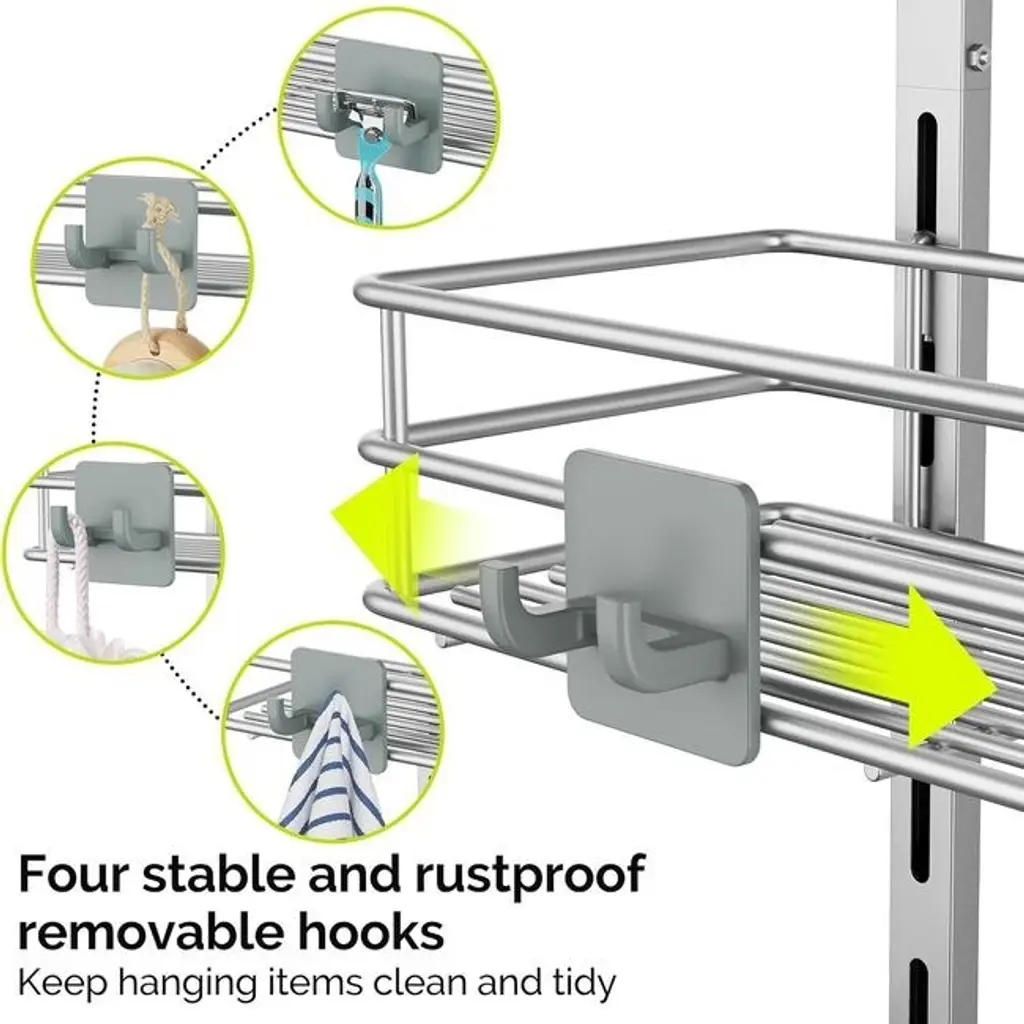 Four stable and rustproof removable hooks
Keep hanging items clean and tidy