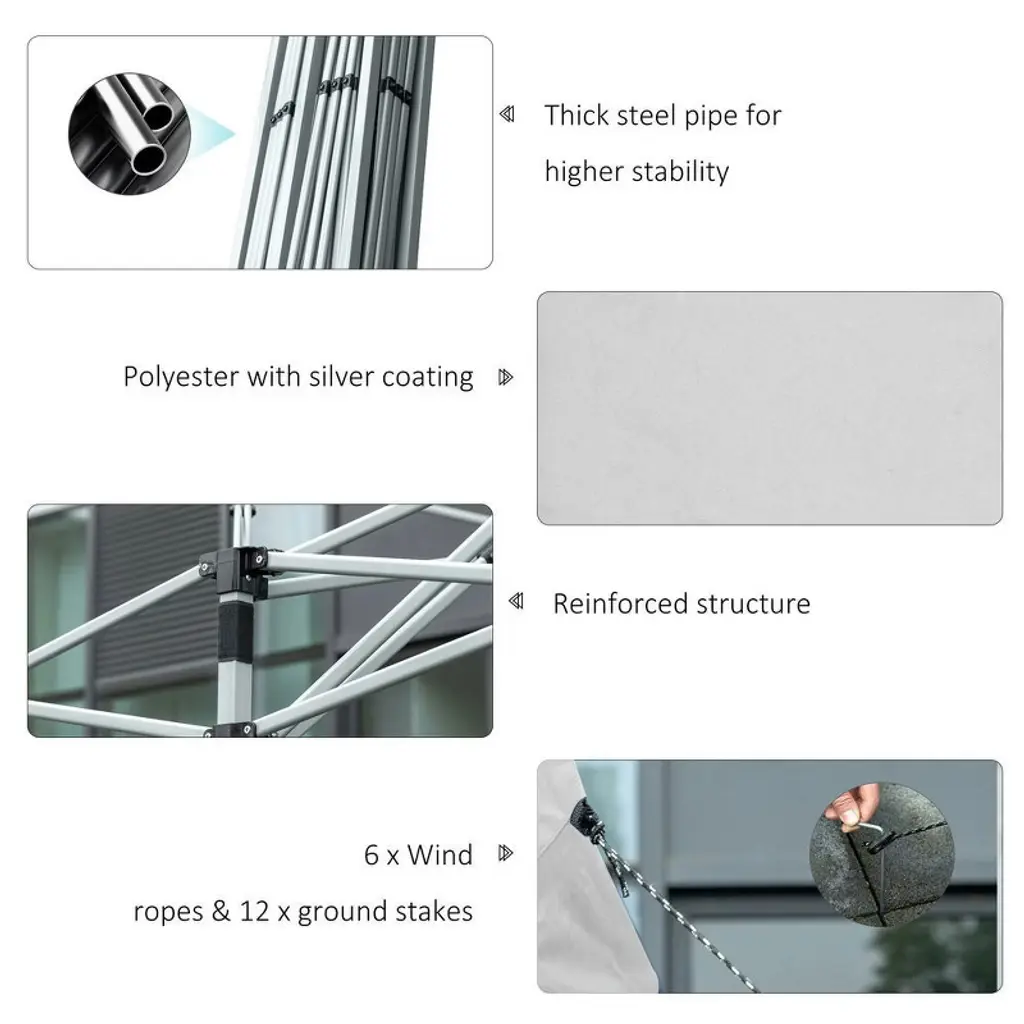 Thick steel pipe for higher stability

Polyester with silver coating

Reinforced structure

6 x Wind ropes & 12 x ground stakes