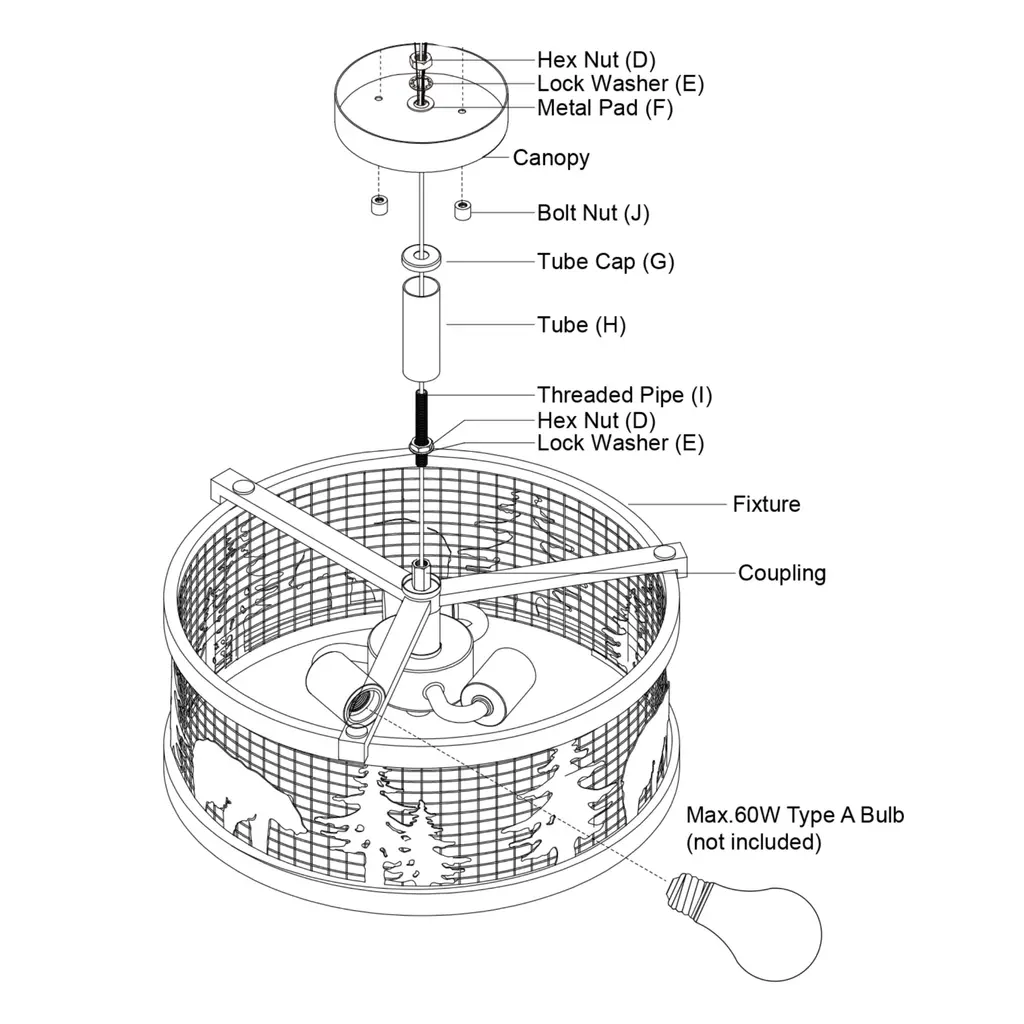 Hex Nut (D)
Lock Washer (E)
Metal Pad (F)
Canopy
Bolt Nut (J)
Tube Cap (G)
Tube (H)
Threaded Pipe (I)
Hex Nut (D)
Lock Washer (E)
Fixture
Coupling
Max.60W Type A Bulb
(not included)