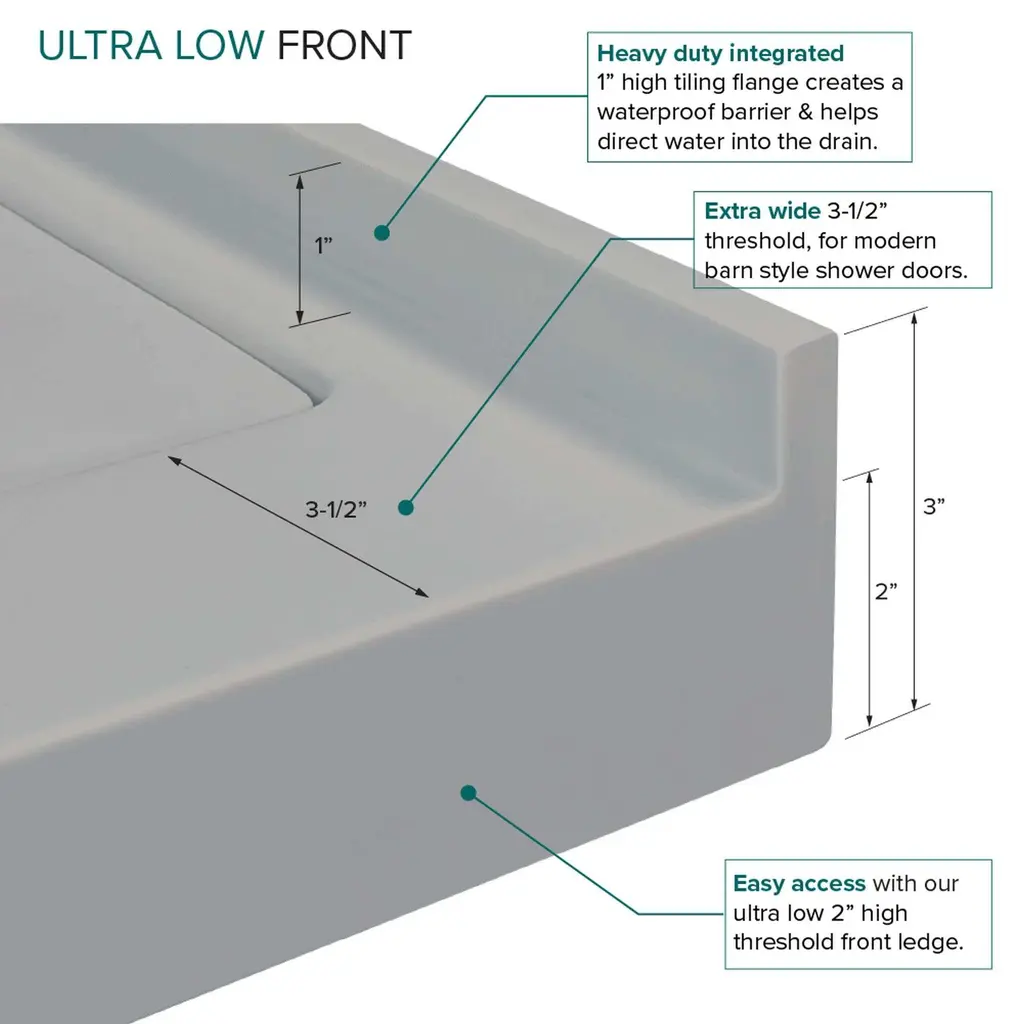 ULTRA LOW FRONT

Heavy duty integrated 1” high tiling flange creates a waterproof barrier & helps direct water into the drain.

Extra wide 3-1/2” threshold, for modern barn style shower doors.

1”

3-1/2”

3”

2”

Easy access with our ultra low 2” high threshold front ledge.