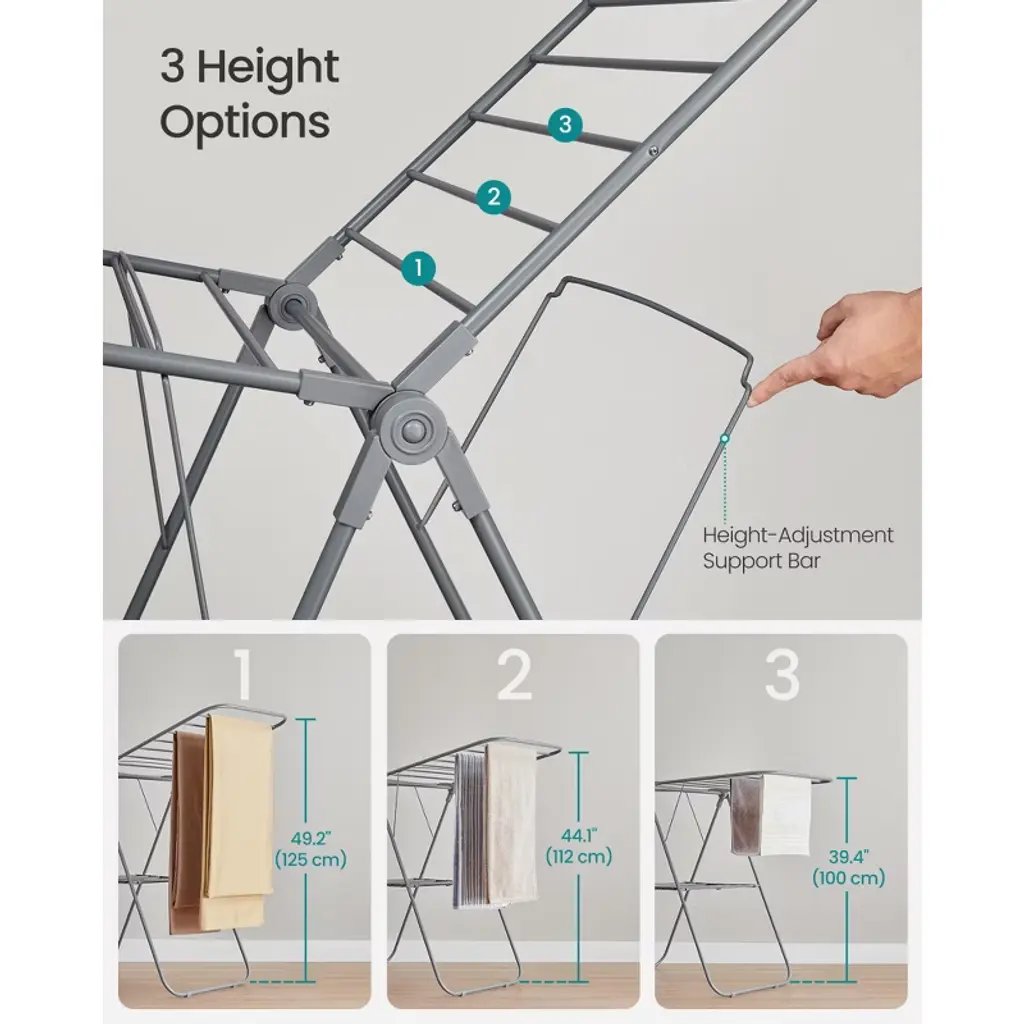 3 Height Options

3

2

1

Height-Adjustment Support Bar

1

49.2"
(125 cm)

2

44.1"
(112 cm)

3

39.4"
(100 cm)