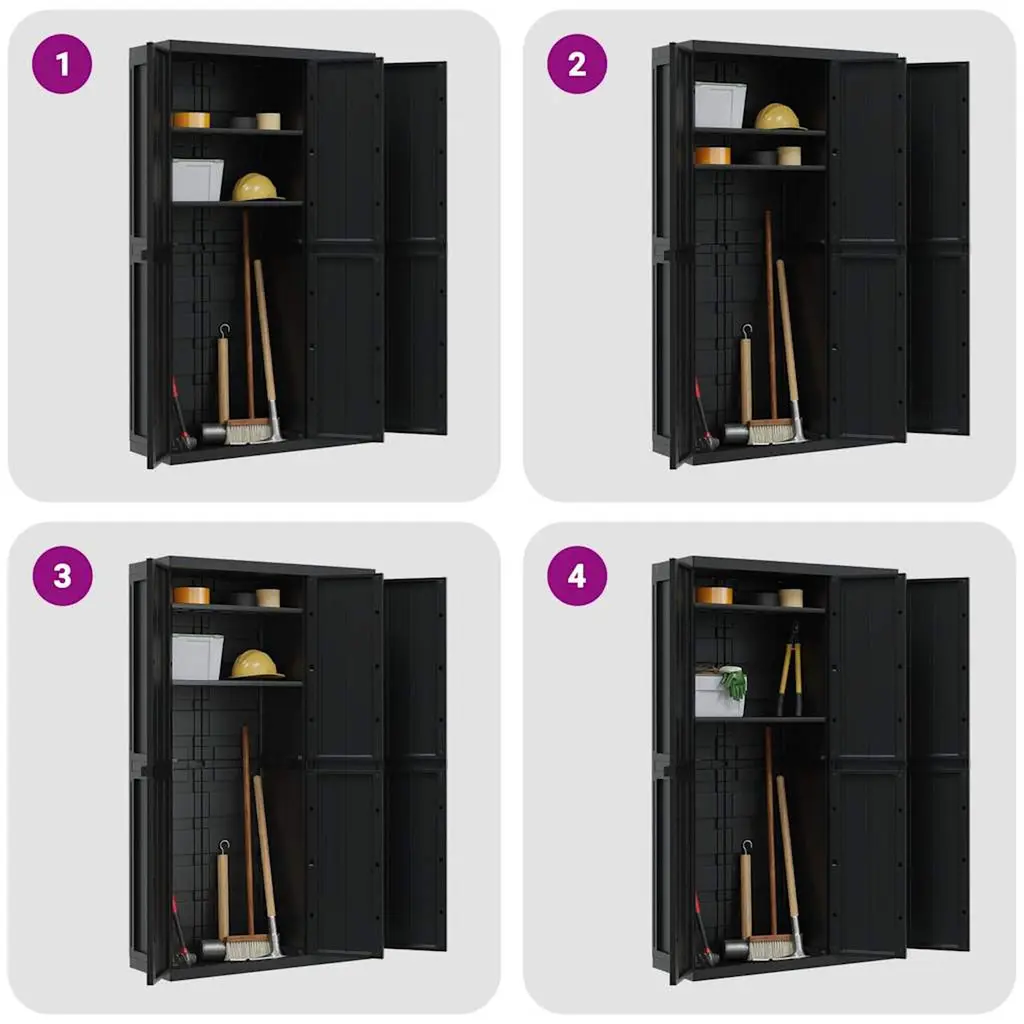 1

2

3

4