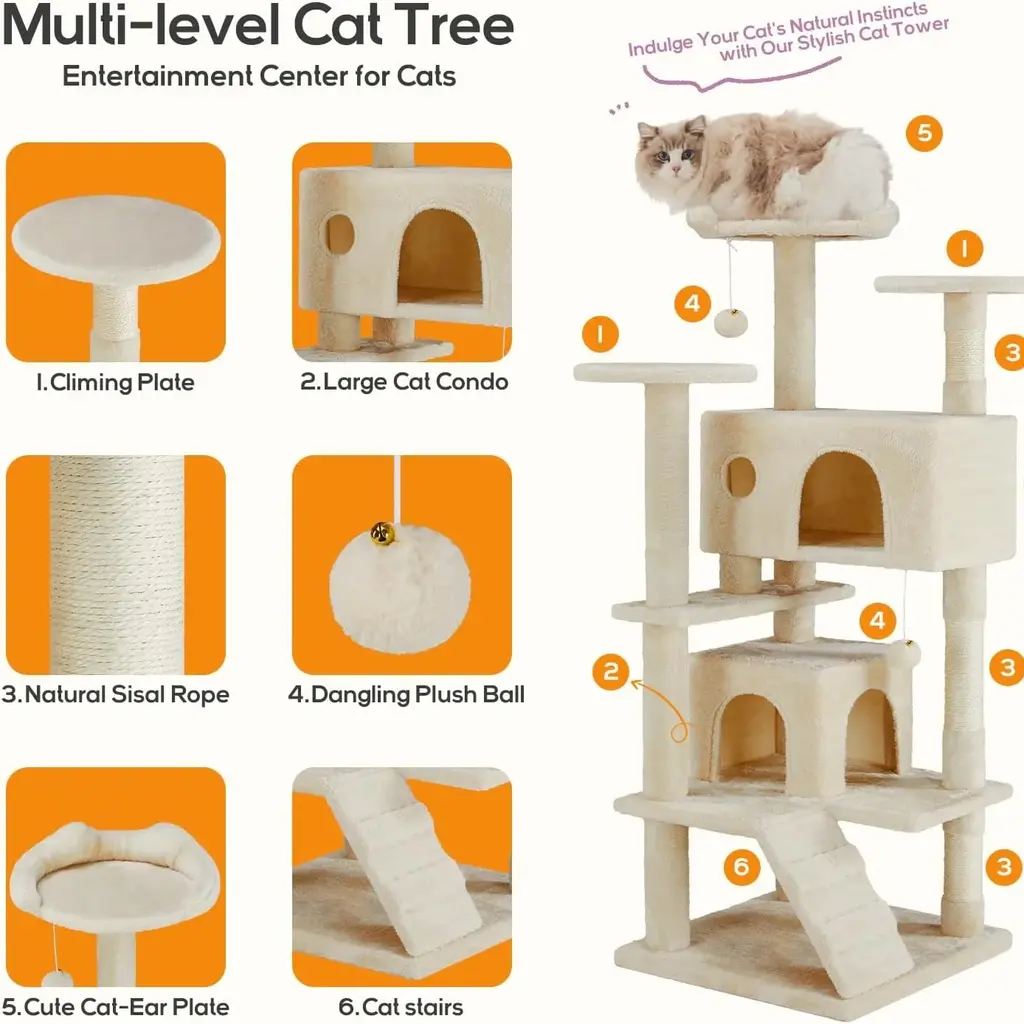 Multi-level Cat Tree

Entertainment Center for Cats

Indulge Your Cat's Natural Instincts with Our Stylish Cat Tower

1.Climing Plate

2.Large Cat Condo

3.Natural Sisal Rope

4.Dangling Plush Ball

5.Cute Cat-Ear Plate

6.Cat stairs

5

1

4

1

3

4

2

3

6

3