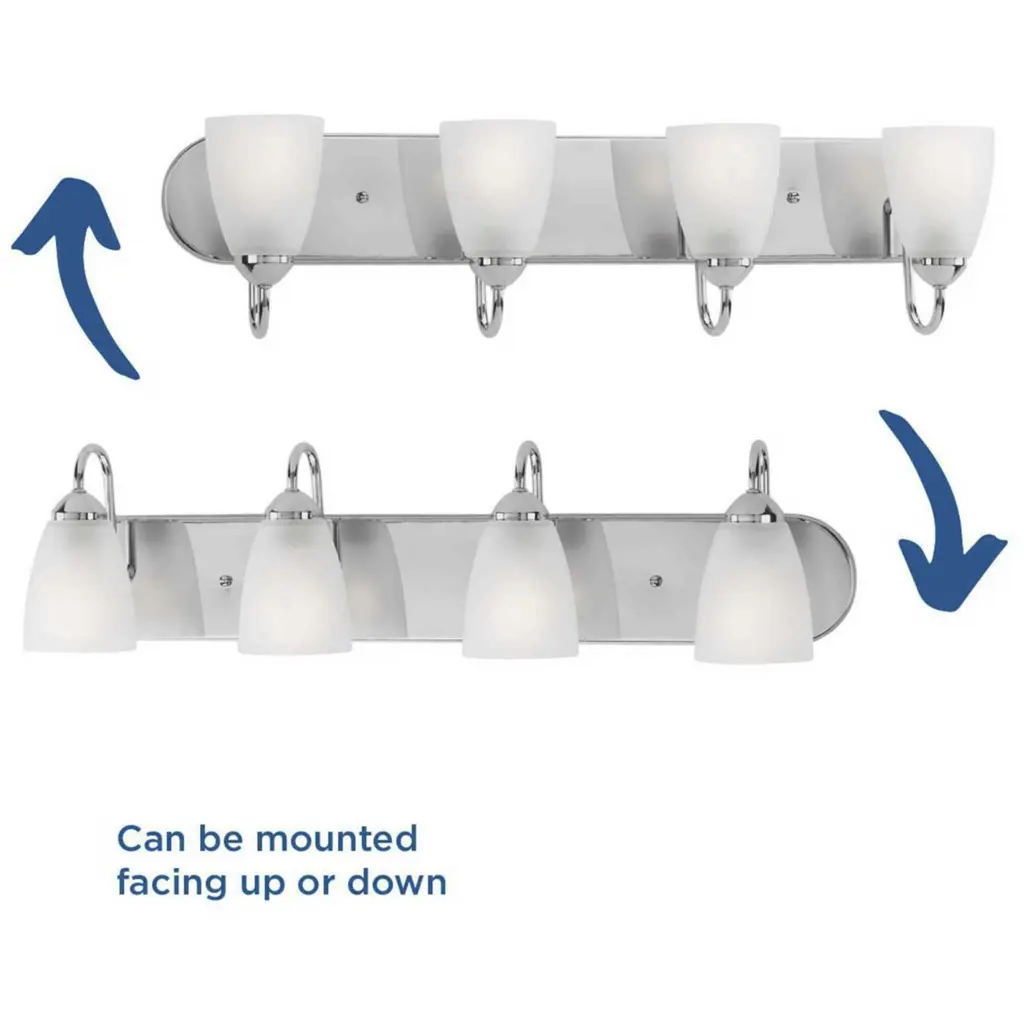 Can be mounted facing up or down