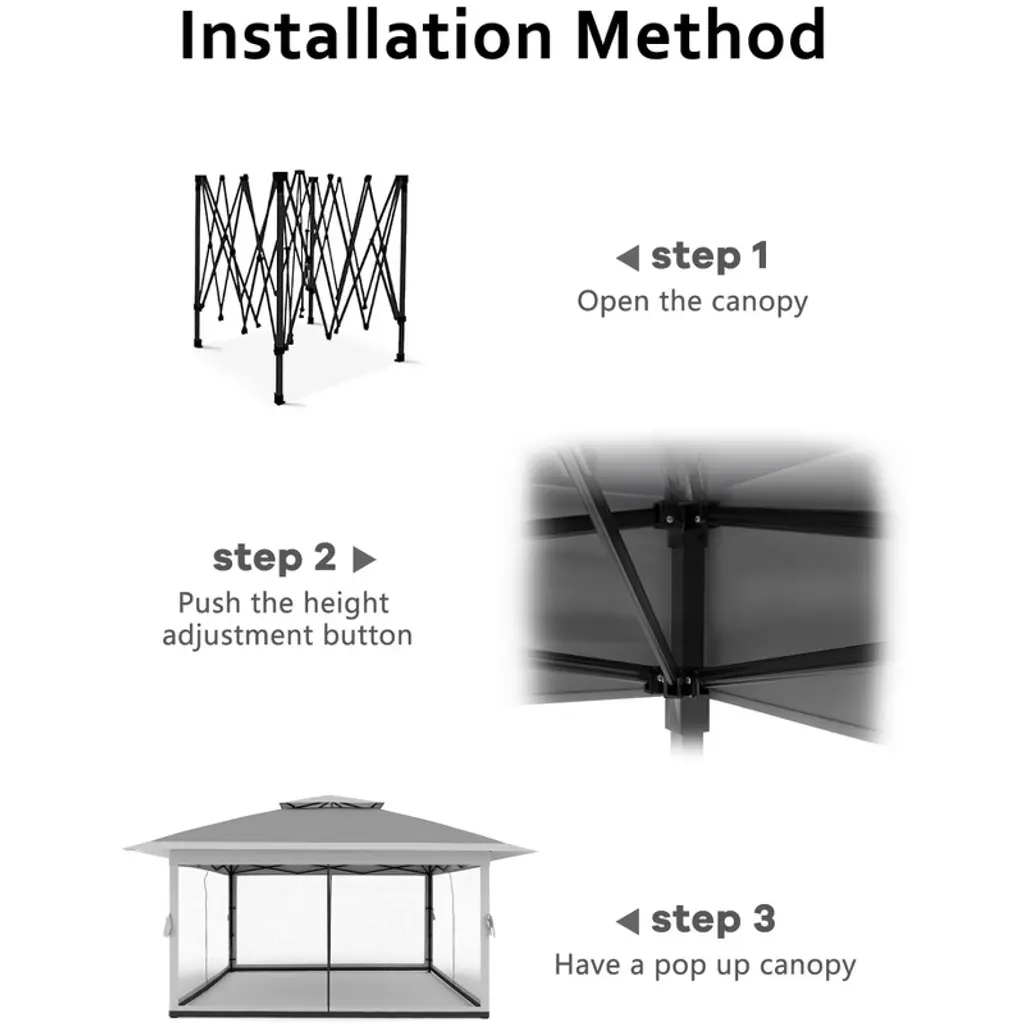 Installation Method

◀ step 1
Open the canopy

step 2 ▶
Push the height adjustment button

◀ step 3
Have a pop up canopy