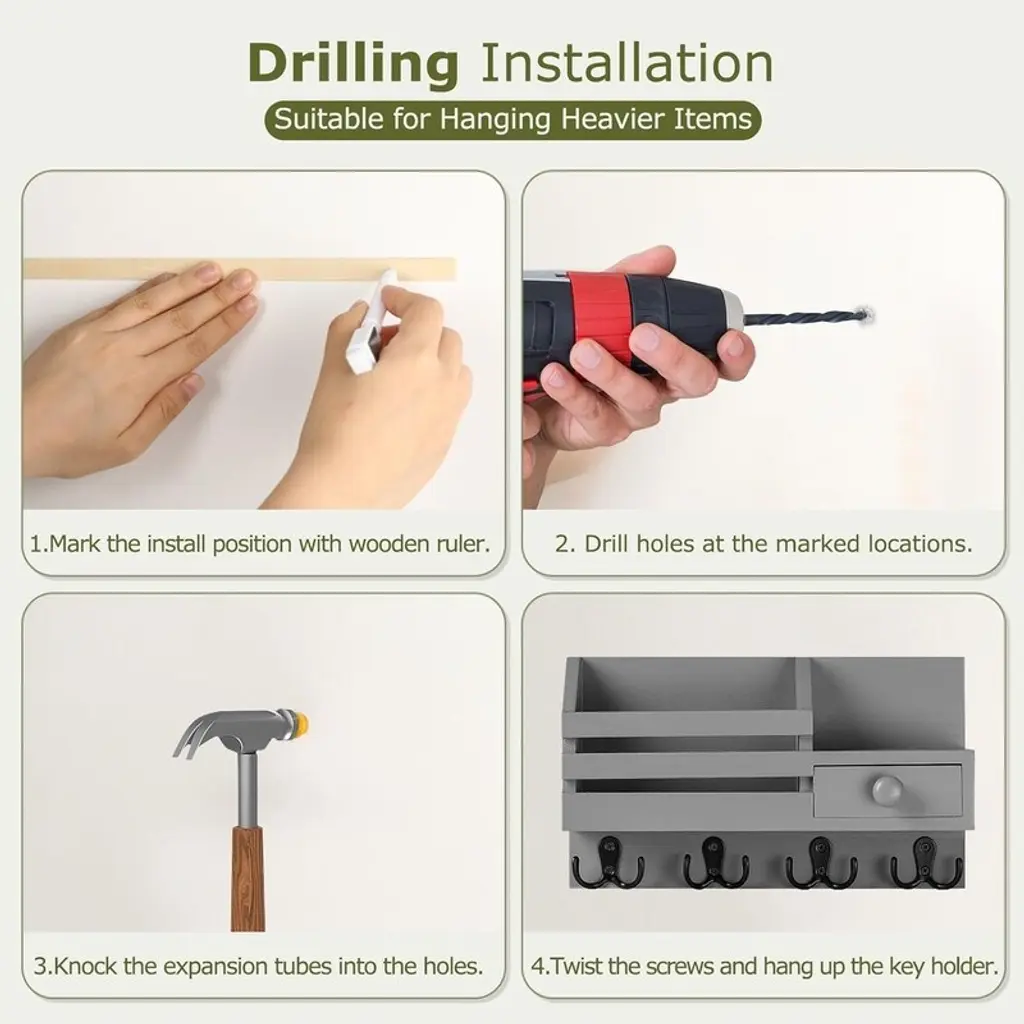 Drilling Installation

Suitable for Hanging Heavier Items

1.Mark the install position with wooden ruler.

2. Drill holes at the marked locations.

3.Knock the expansion tubes into the holes.

4.Twist the screws and hang up the key holder.