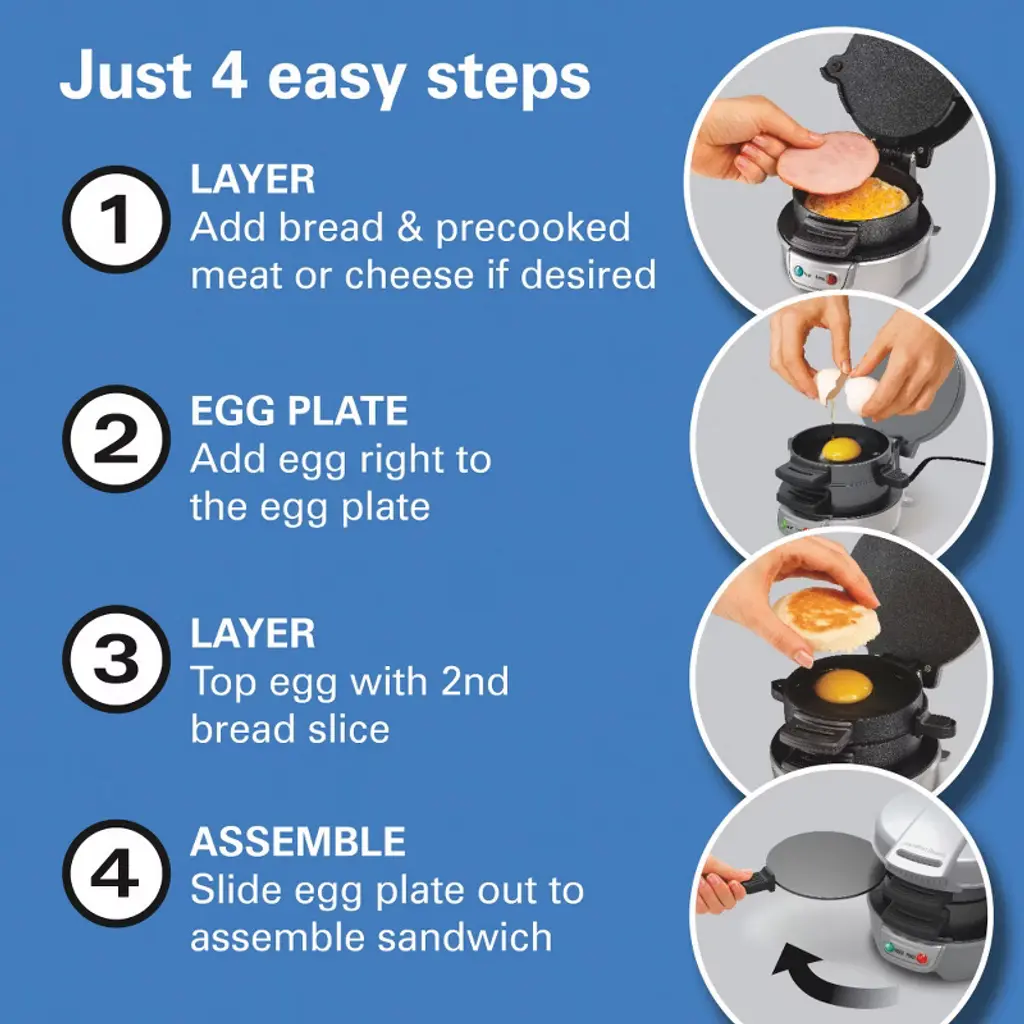 Just 4 easy steps

1
LAYER
Add bread & precooked meat or cheese if desired

2
EGG PLATE
Add egg right to the egg plate

3
LAYER
Top egg with 2nd bread slice

4
ASSEMBLE
Slide egg plate out to assemble sandwich