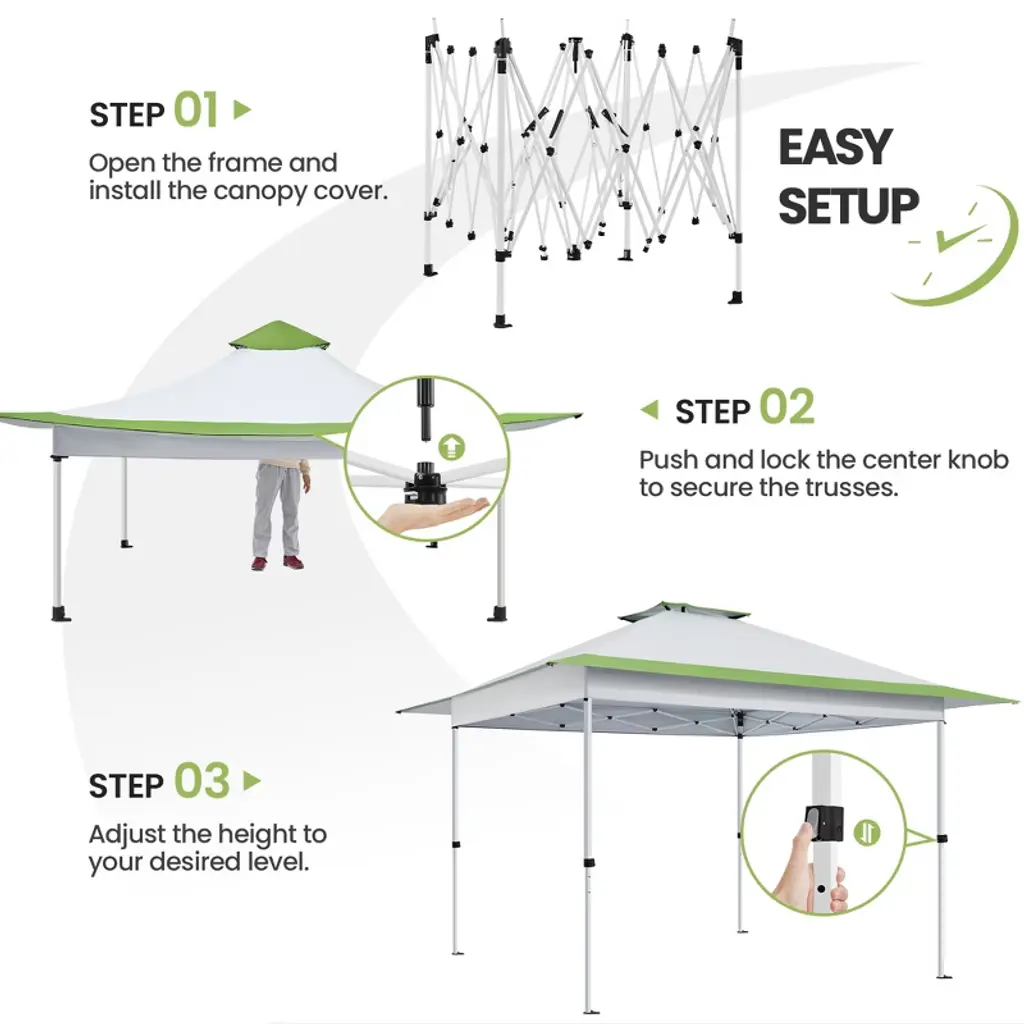 STEP 01

Open the frame and install the canopy cover.

EASY SETUP

STEP 02

Push and lock the center knob to secure the trusses.

STEP 03

Adjust the height to your desired level.