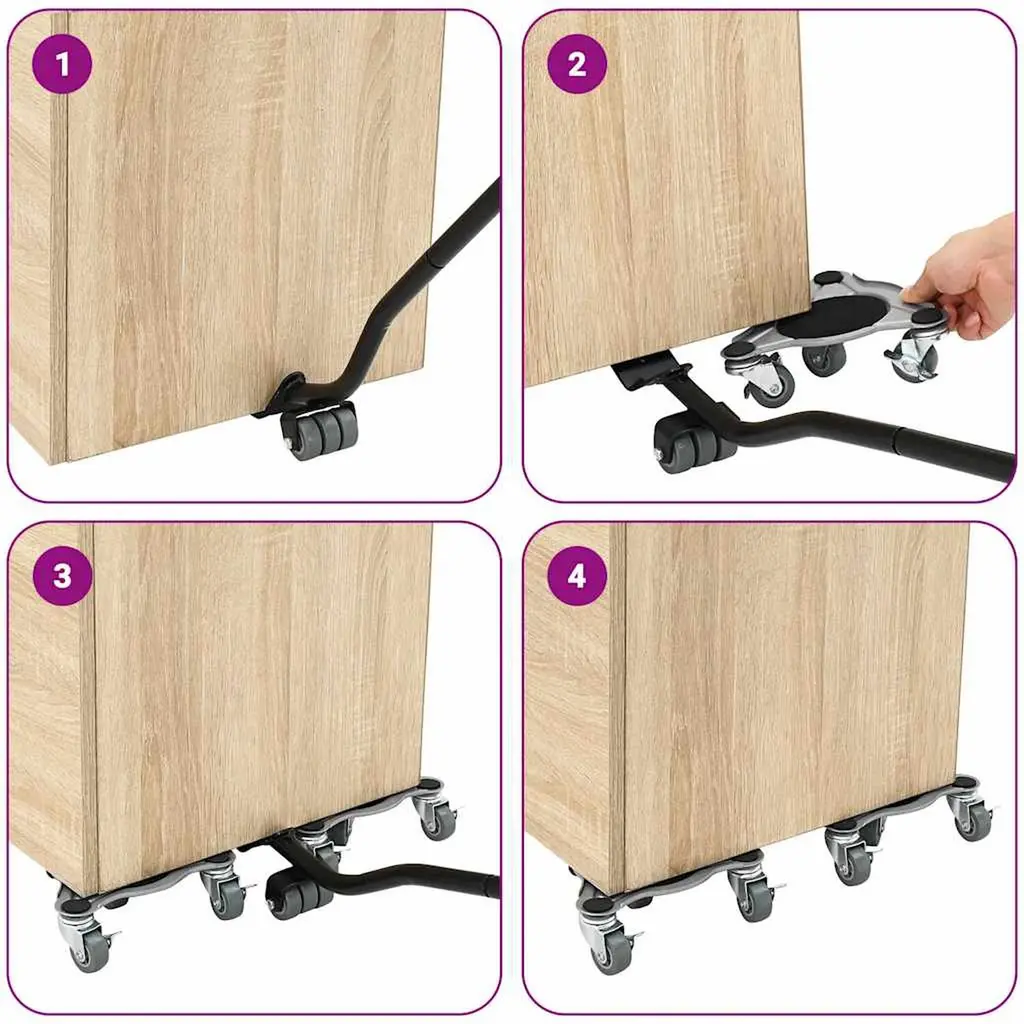 1

2

3

4