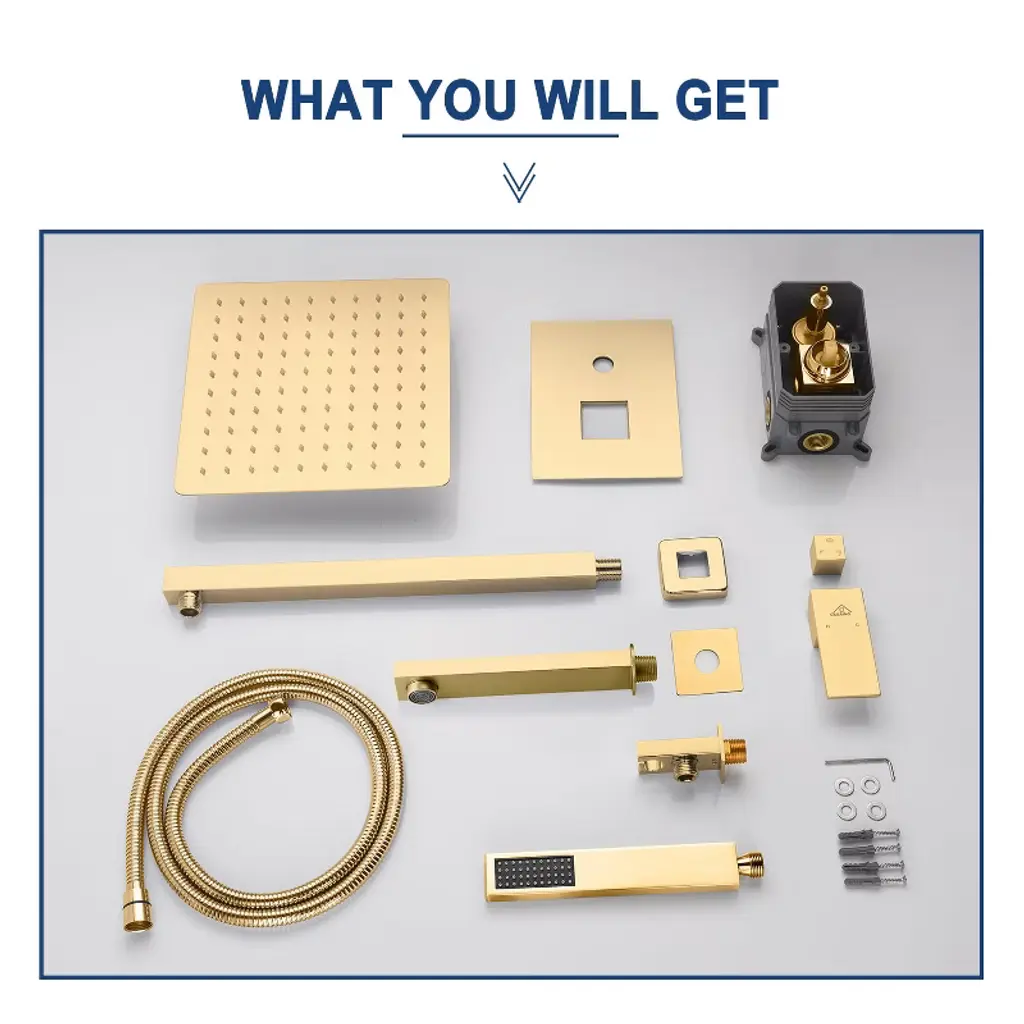 WHAT YOU WILL GET