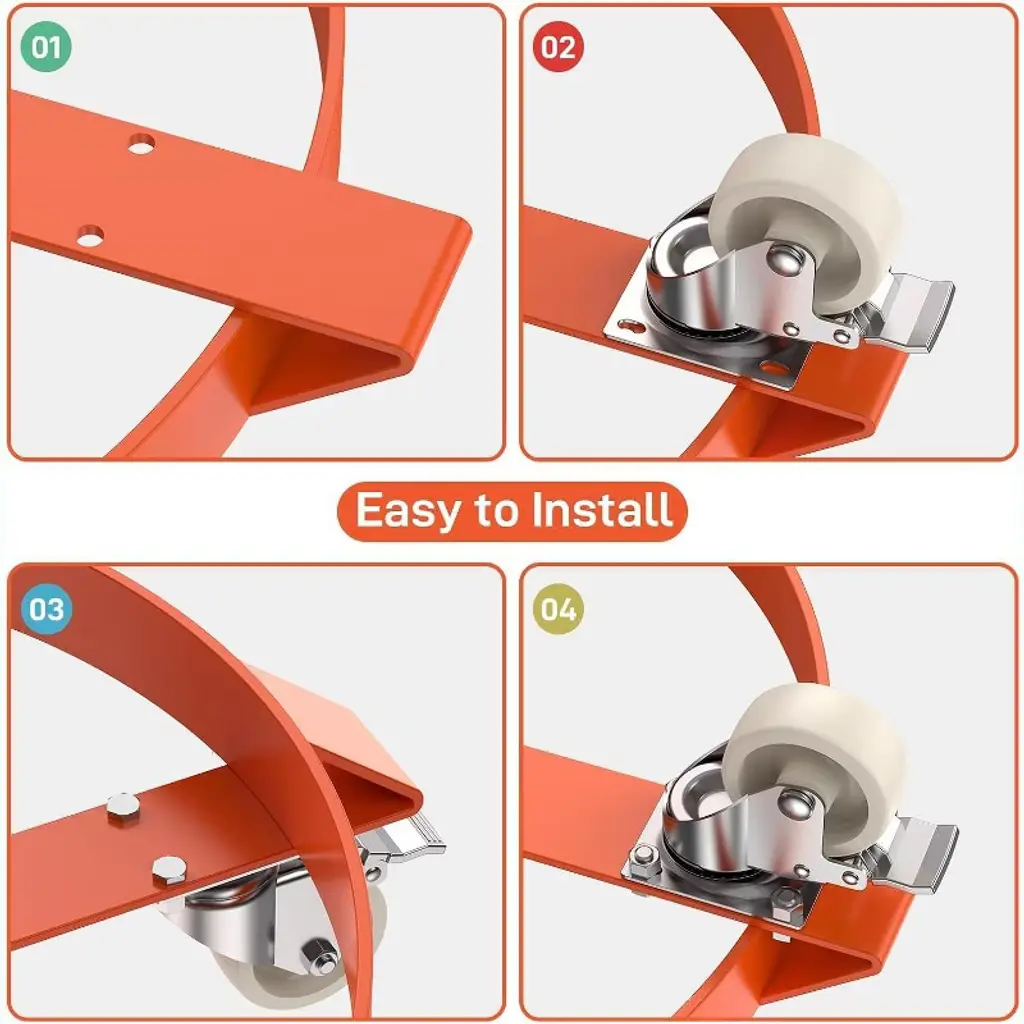 01

02

Easy to Install

03

04