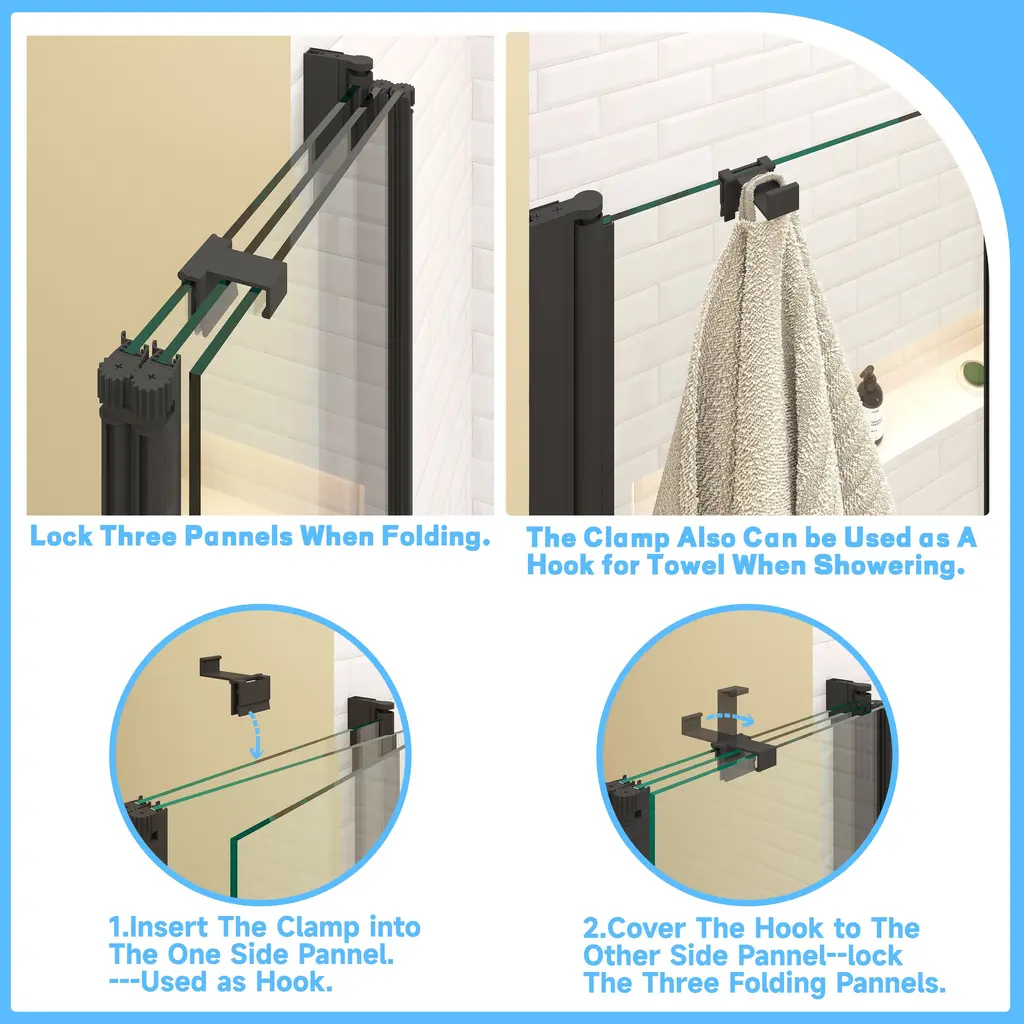 Lock Three Pannels When Folding.

The Clamp Also Can be Used as A Hook for Towel When Showering.

1.Insert The Clamp into The One Side Pannel. ---Used as Hook.

2.Cover The Hook to The Other Side Pannel--lock The Three Folding Pannels.