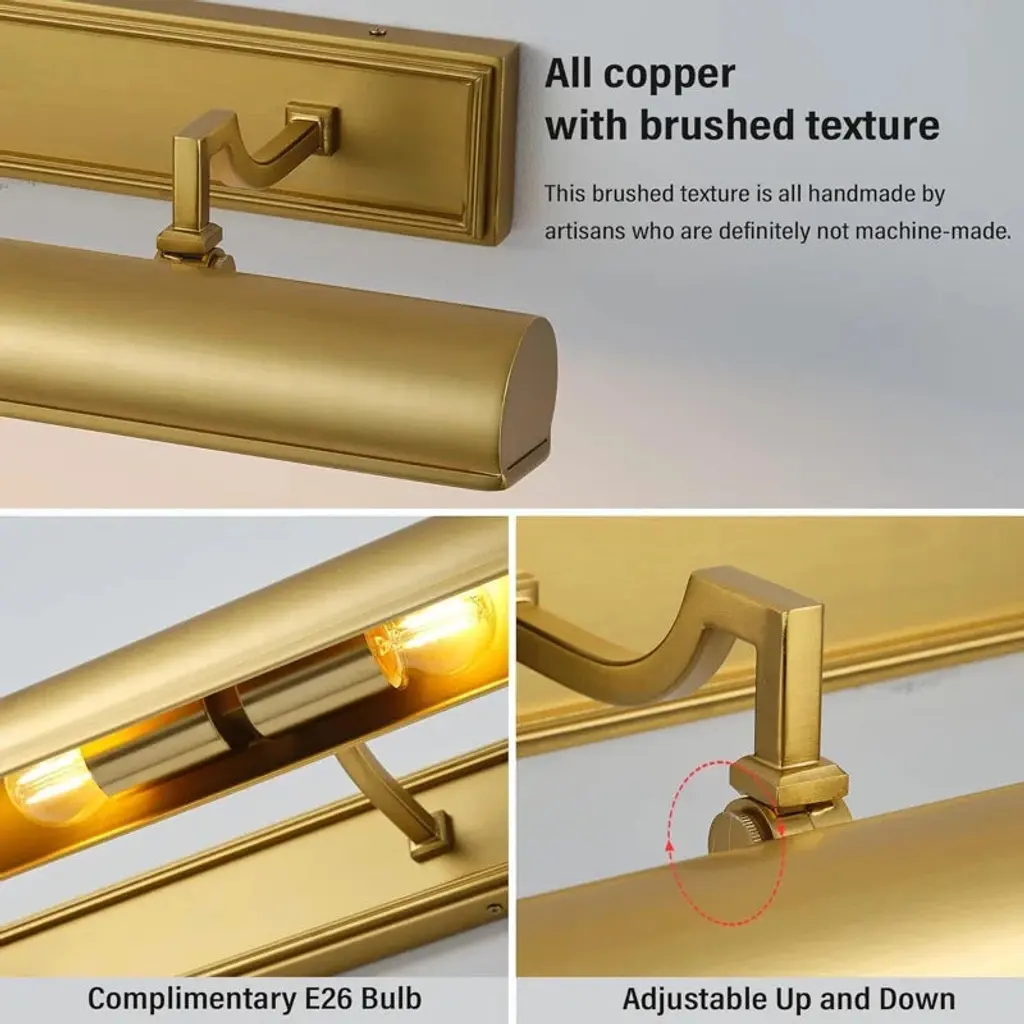 All copper with brushed texture

This brushed texture is all handmade by artisans who are definitely not machine-made.

Complimentary E26 Bulb

Adjustable Up and Down