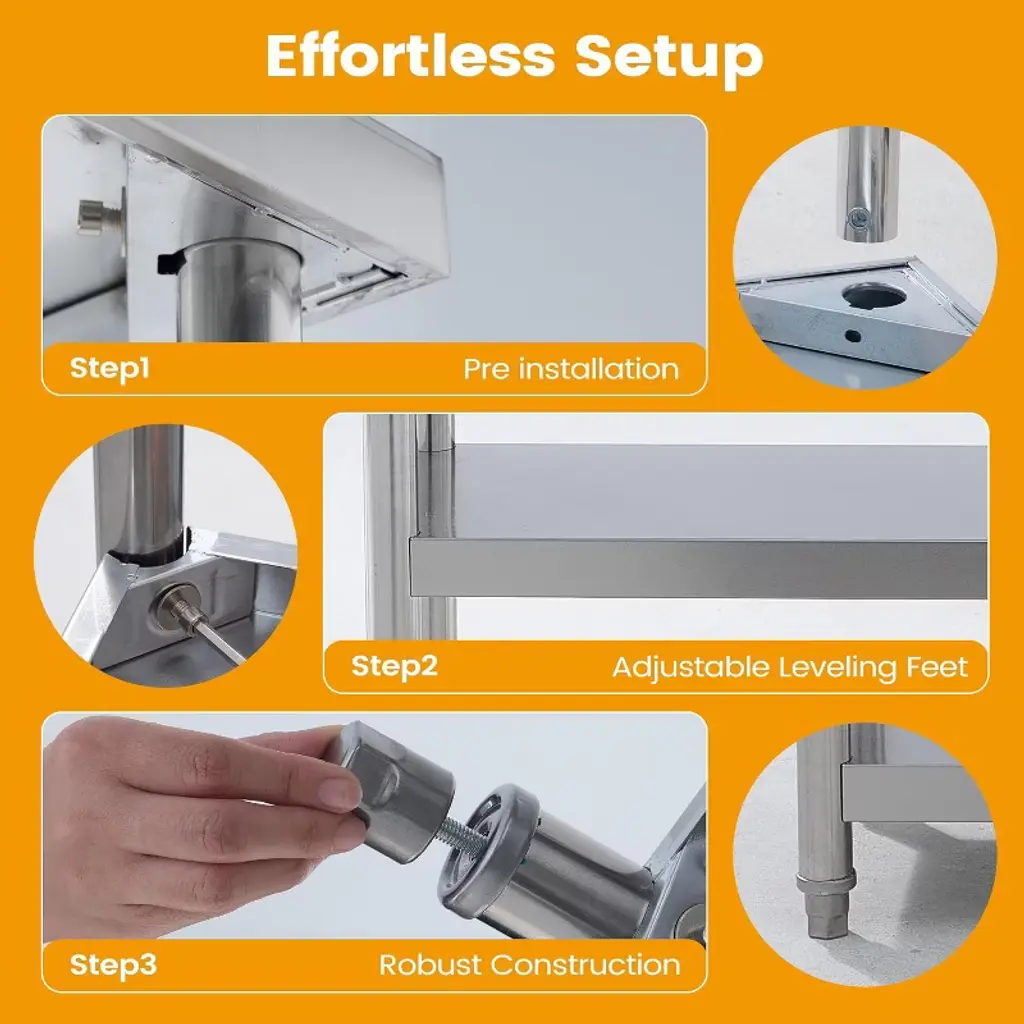 Effortless Setup

Step1 Pre installation

Step2 Adjustable Leveling Feet

Step3 Robust Construction