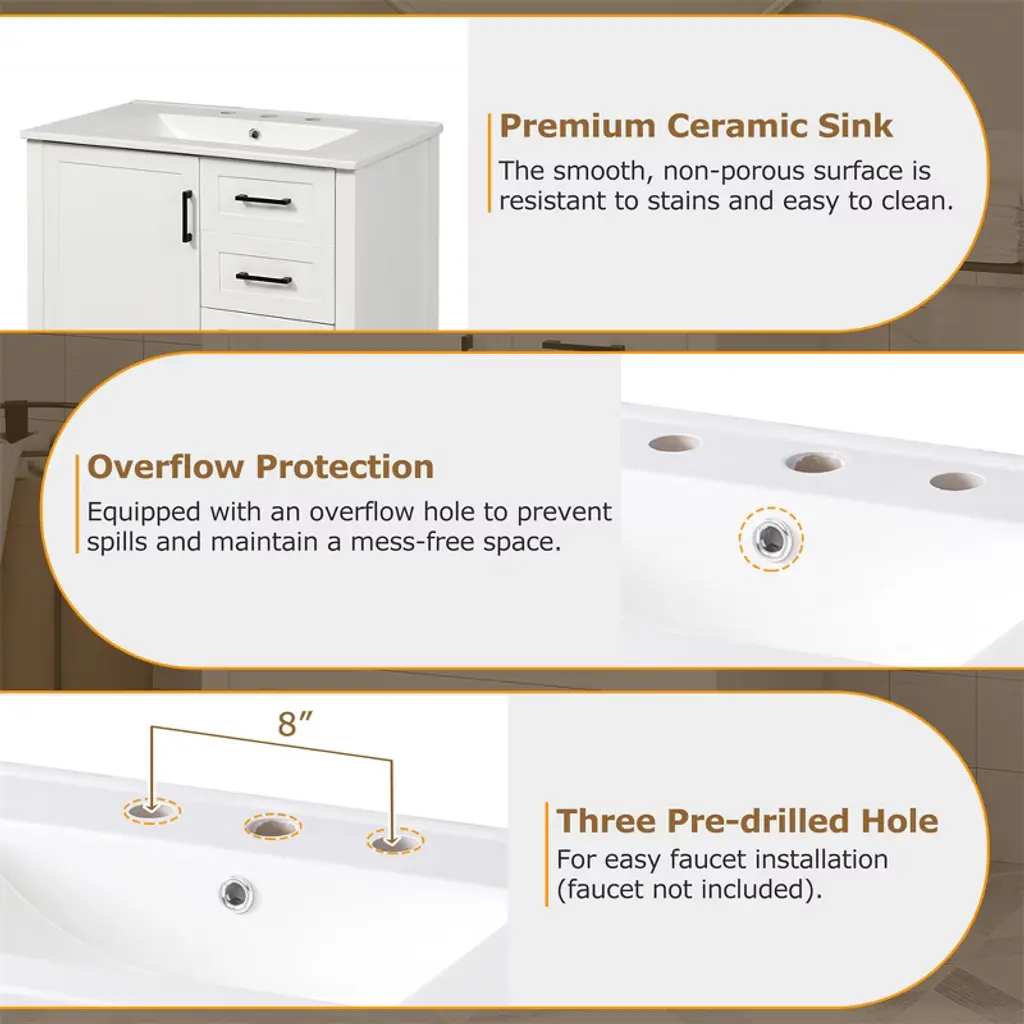 Premium Ceramic Sink
The smooth, non-porous surface is resistant to stains and easy to clean.

Overflow Protection
Equipped with an overflow hole to prevent spills and maintain a mess-free space.

8″

Three Pre-drilled Hole
For easy faucet installation (faucet not included).