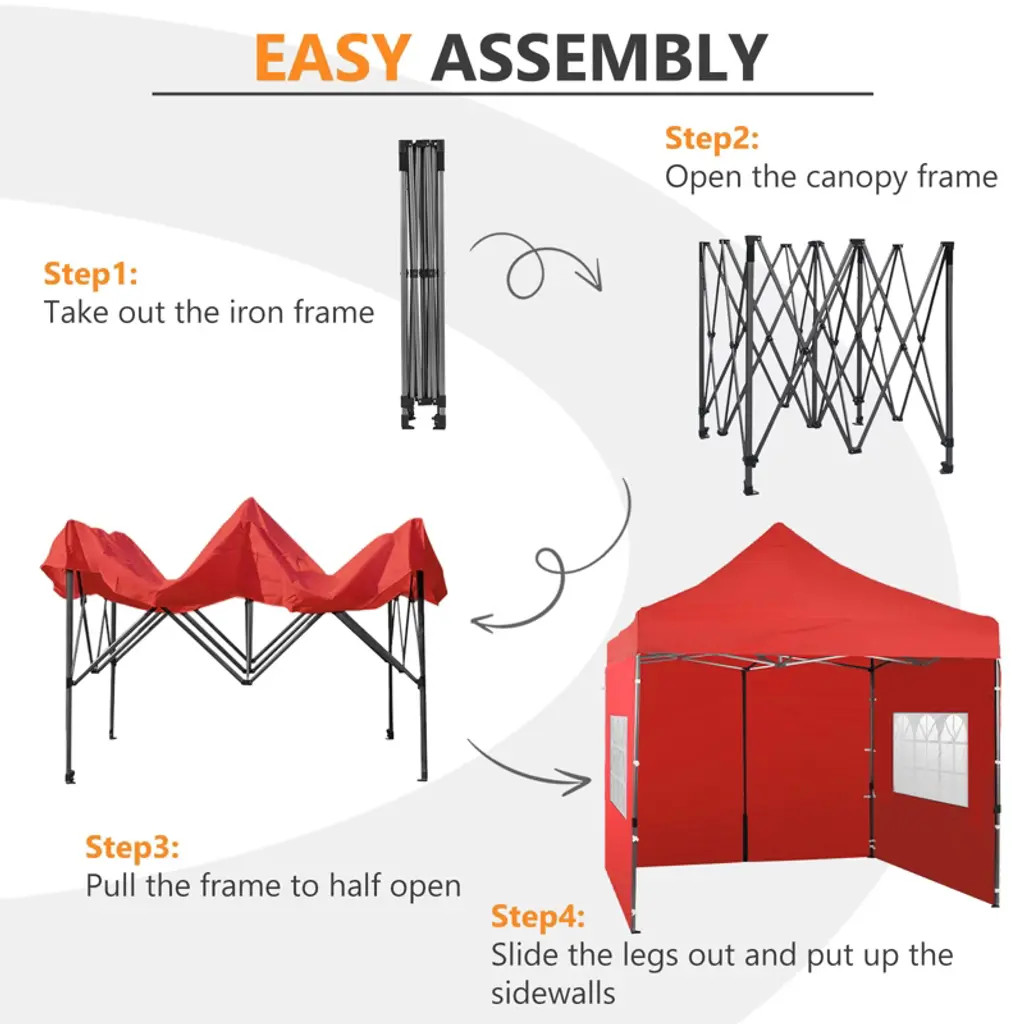 EASY ASSEMBLY

Step1:
Take out the iron frame

Step2:
Open the canopy frame

Step3:
Pull the frame to half open

Step4:
Slide the legs out and put up the sidewalls