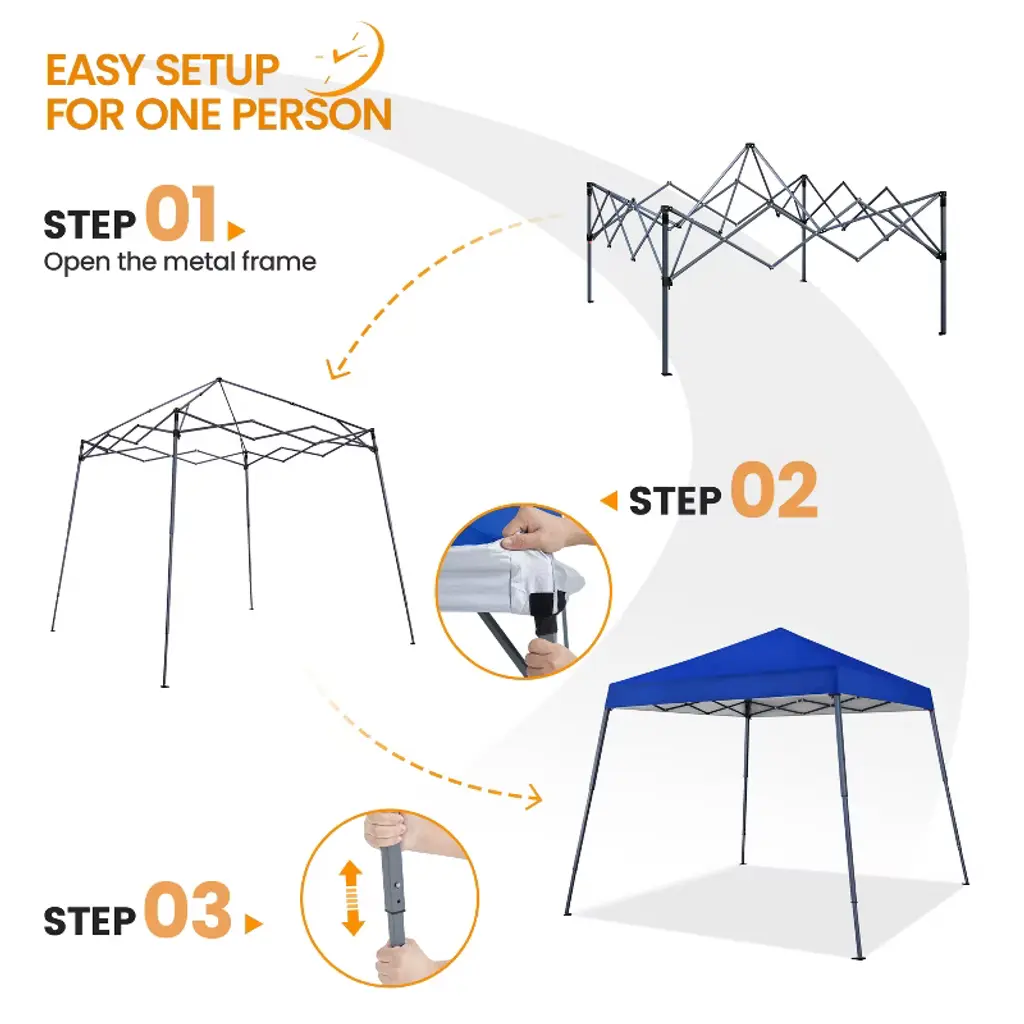 EASY SETUP
FOR ONE PERSON

STEP 01
Open the metal frame

STEP 02

STEP 03