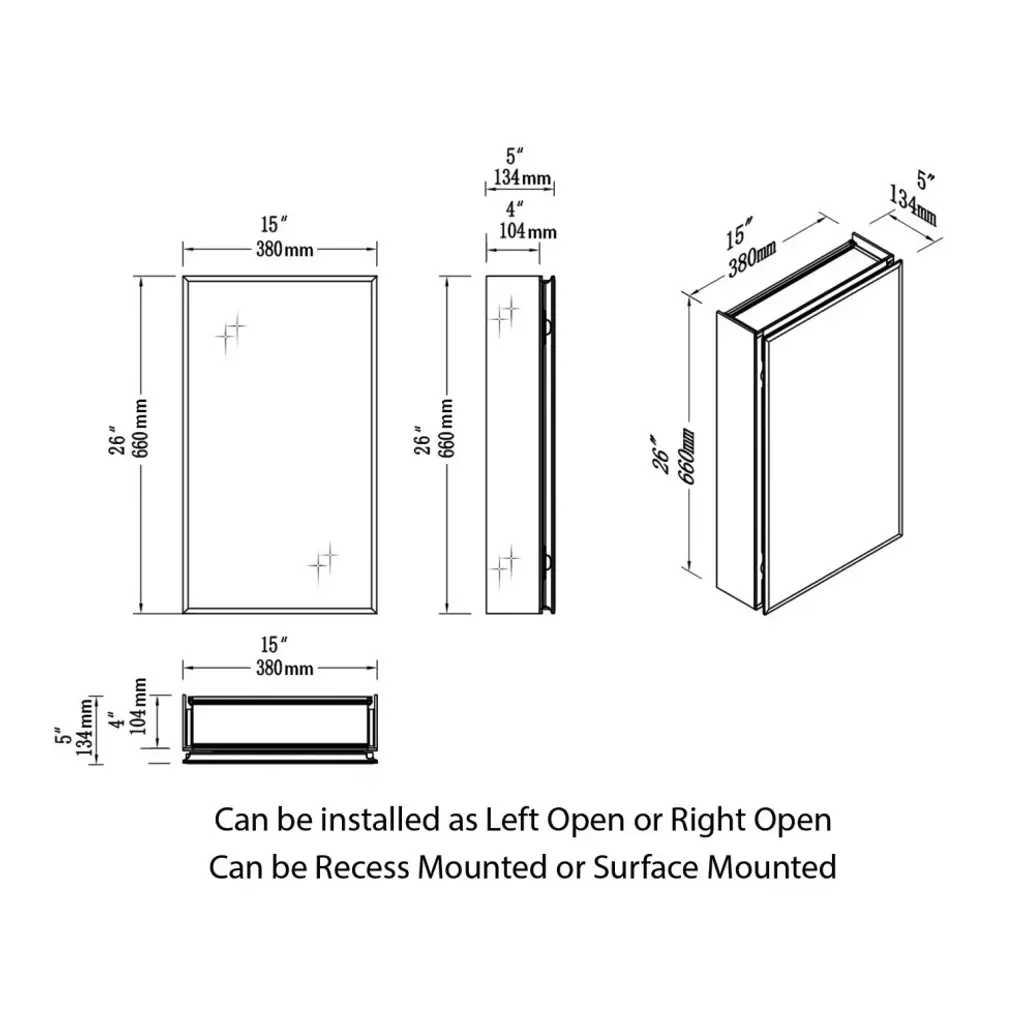 15"
380mm

26"
660mm

5"
134mm
4"
104mm

26"
660mm

15"
380mm
5"
134mm

26"
660mm

15"
380mm

5"
134mm
4"
104mm

Can be installed as Left Open or Right Open
Can be Recess Mounted or Surface Mounted