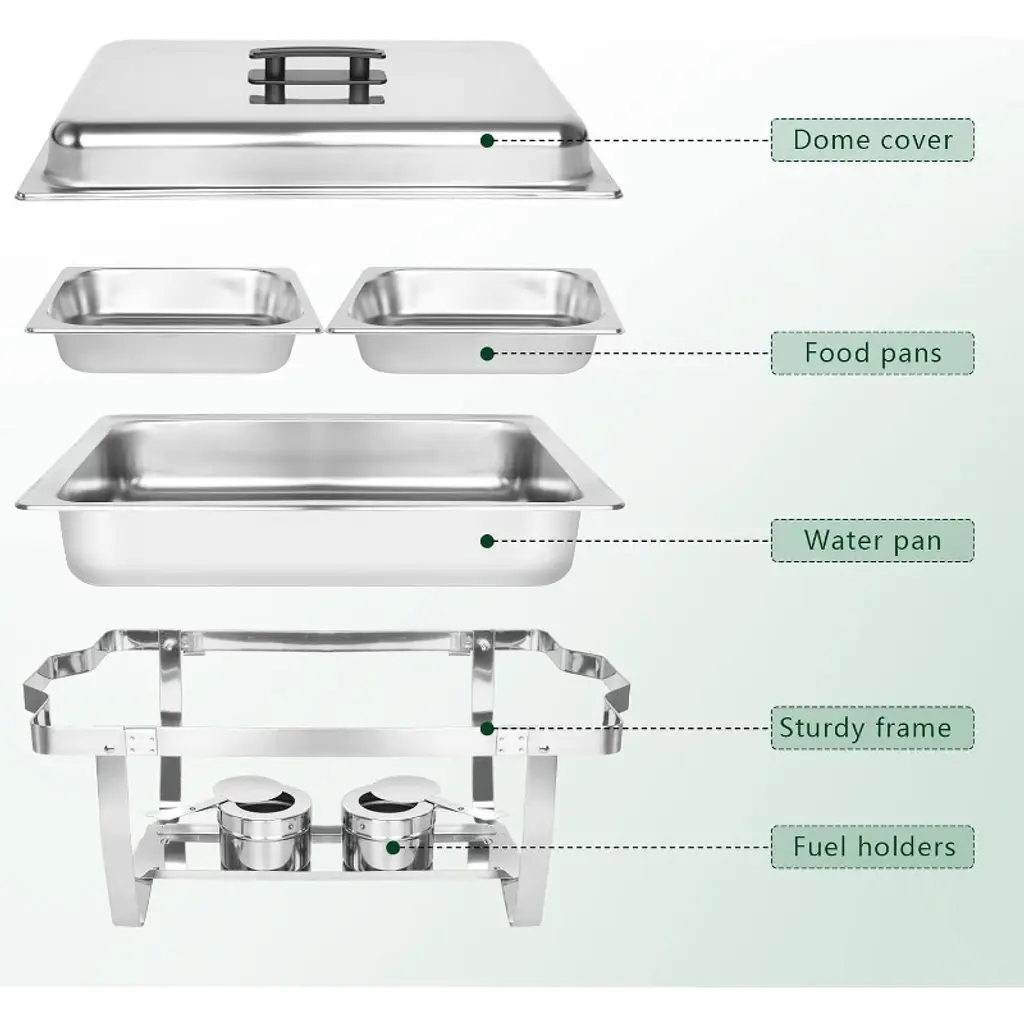 Dome cover

Food pans

Water pan

Sturdy frame

Fuel holders