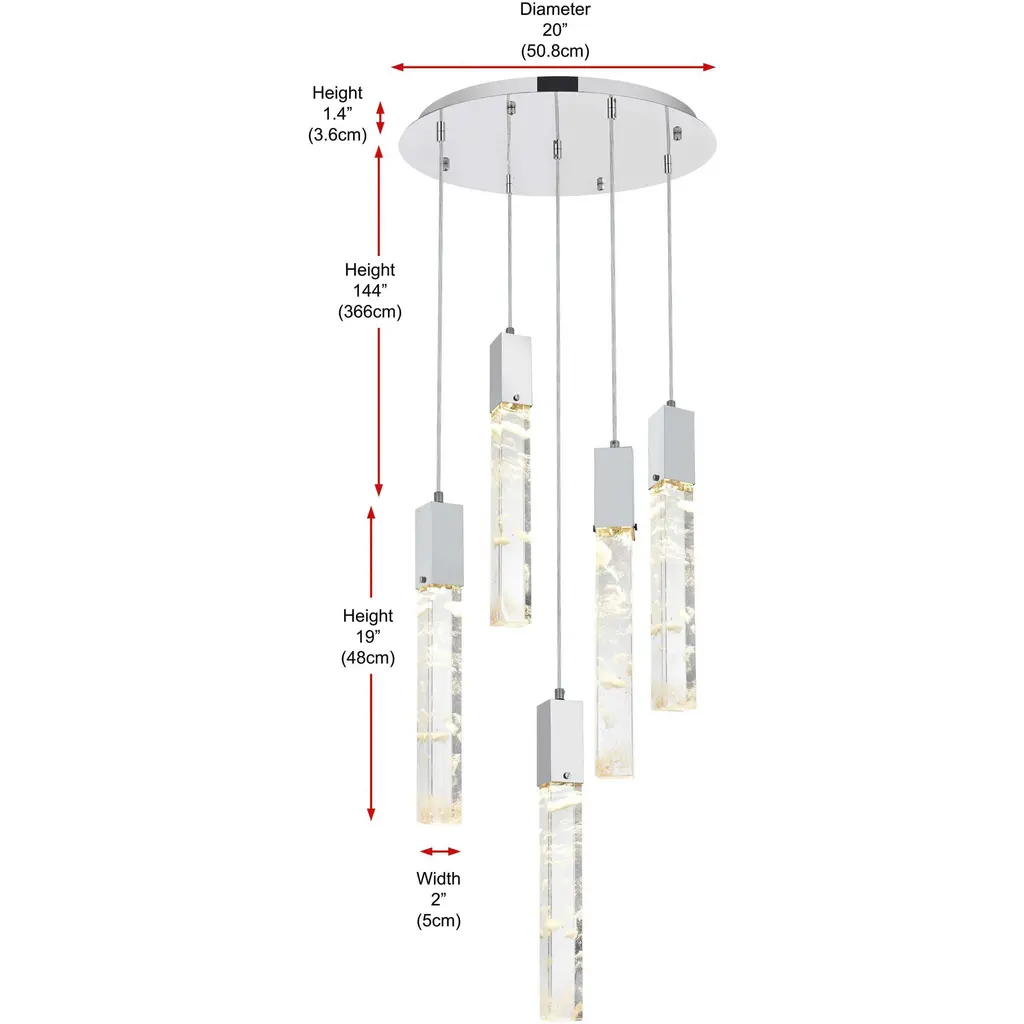 Diameter
20”
(50.8cm)

Height
1.4”
(3.6cm)

Height
144”
(366cm)

Height
19”
(48cm)

Width
2”
(5cm)