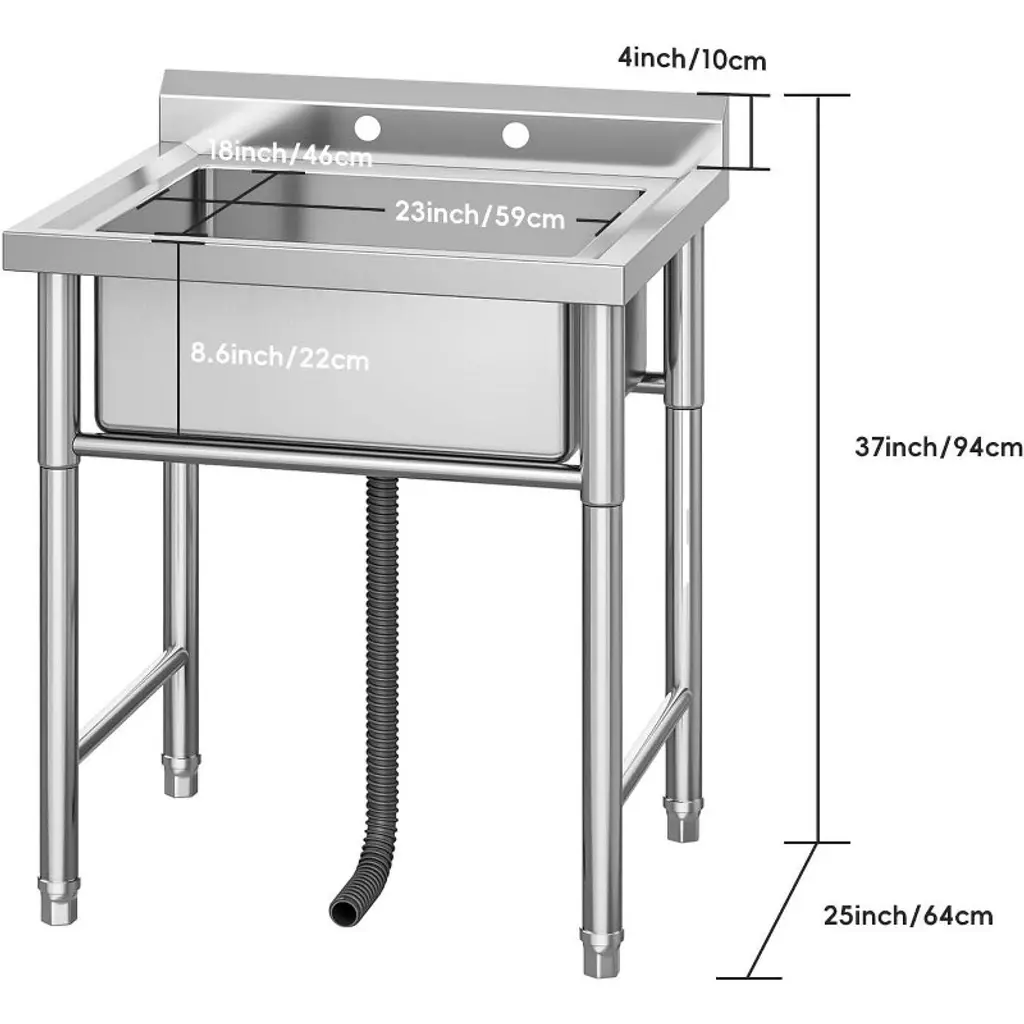 4inch/10cm

18inch/46cm

23inch/59cm

8.6inch/22cm

37inch/94cm

25inch/64cm